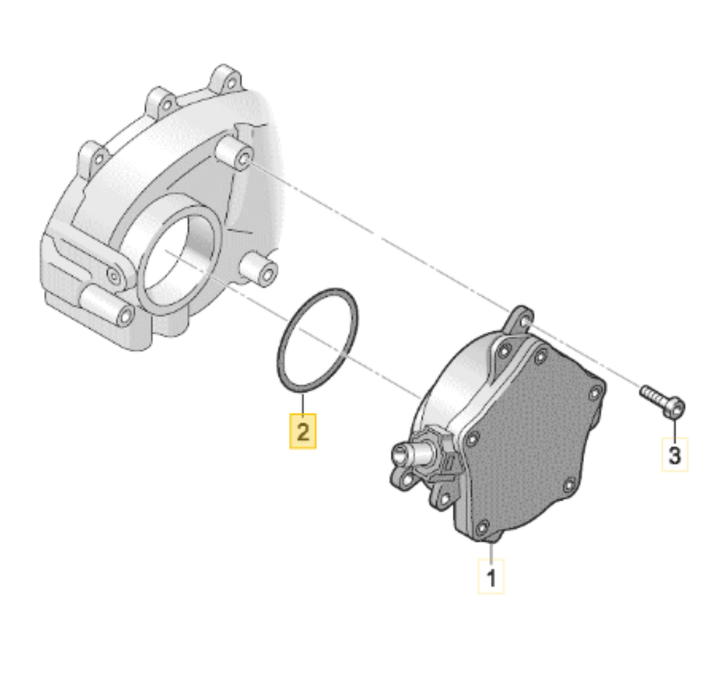 2
3
1