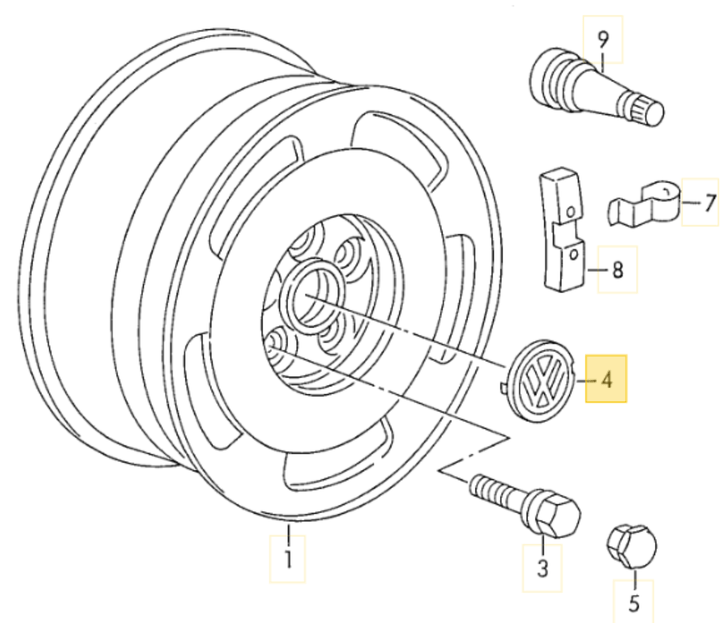 9
7
8
4
1
3
5