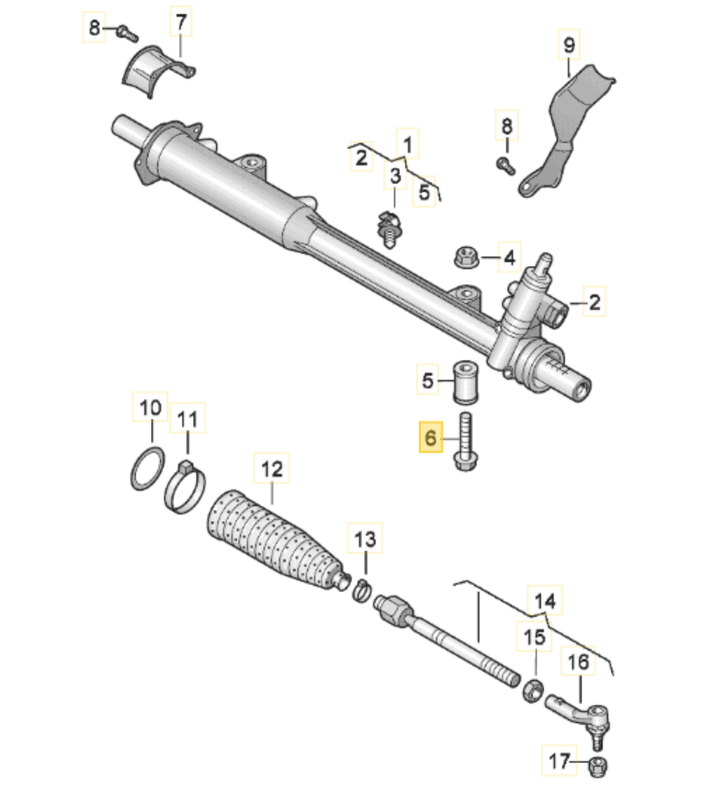 8
7
9
8
2
1
3
5
4
2
5
6
10
11
12
13
14
15
16
17