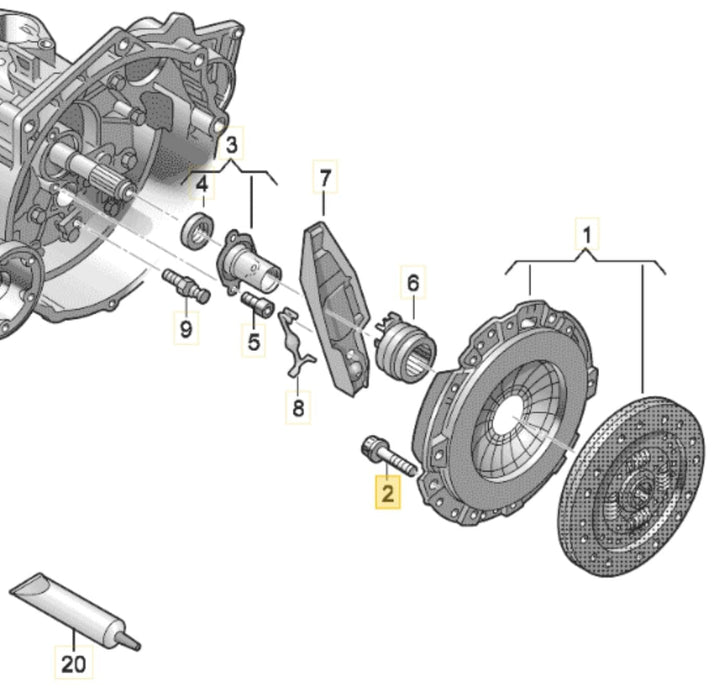 3
4
7
1
6
9
5
8
2
20