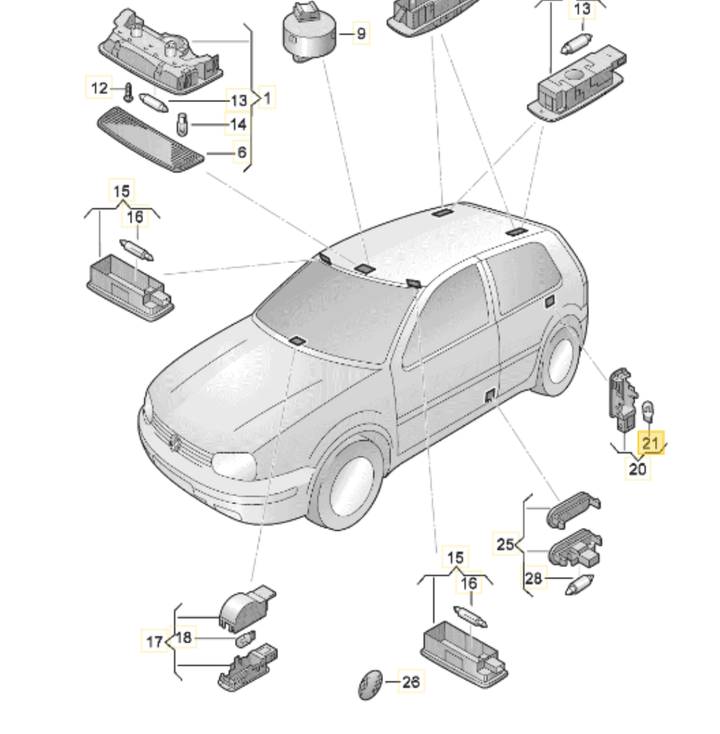 9
13
12
13
1
14
6
15
16
21
20
25
28
15
16
17
18
26