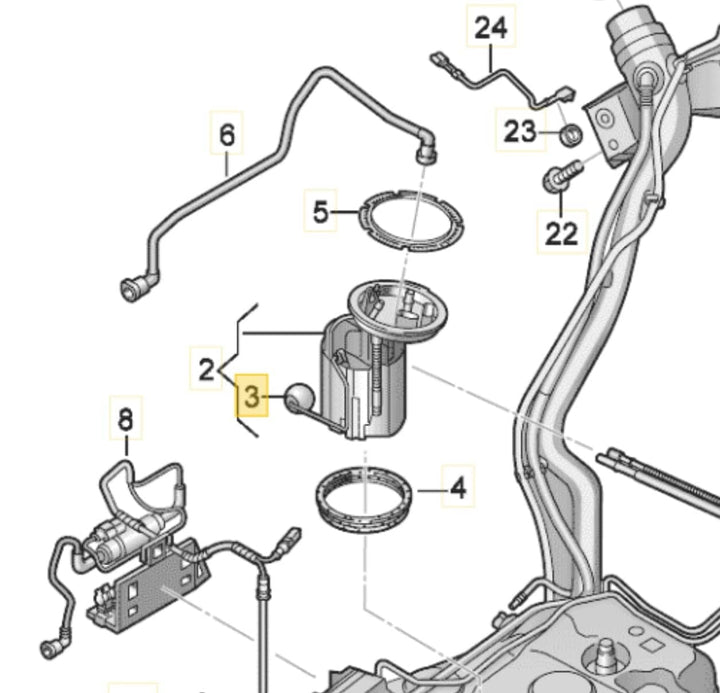 24
6
23
5
22
2
3
8
4