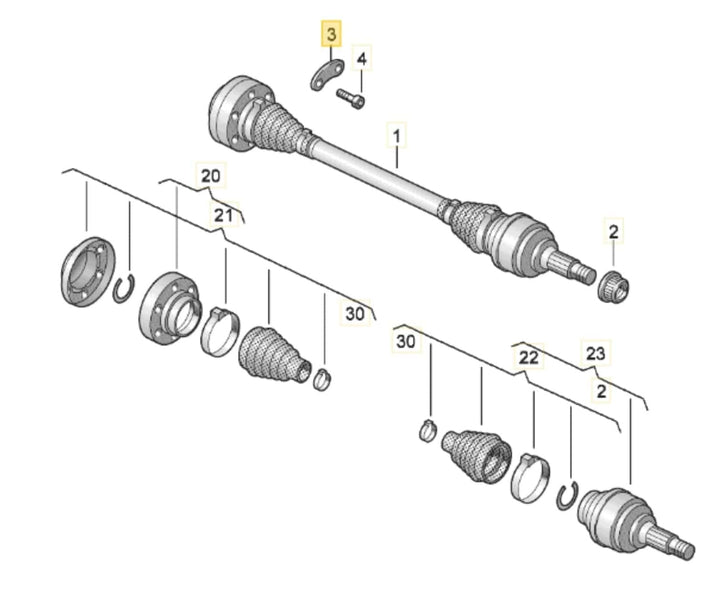 3
4
1
20
21
2
30
30
22
23
2