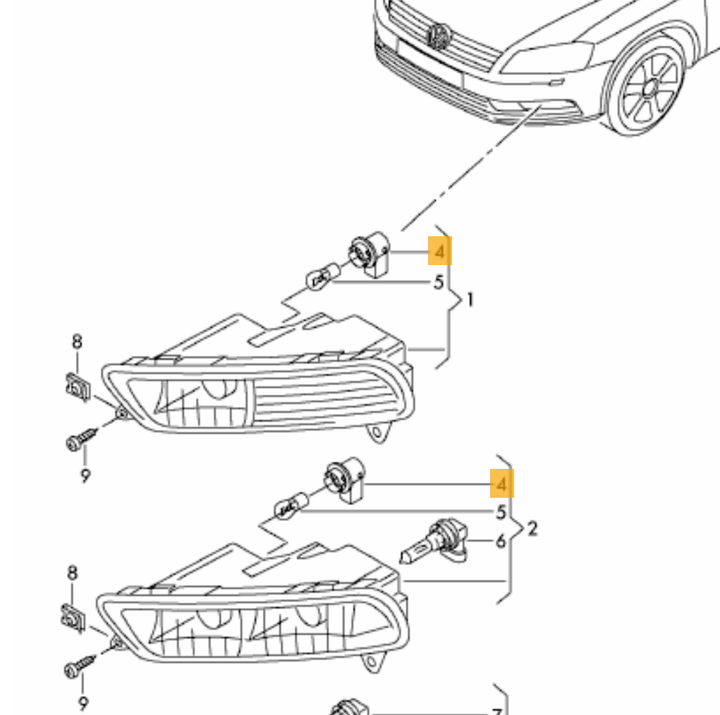 4
5
1
8
9
4
5
2
6
8
9
7