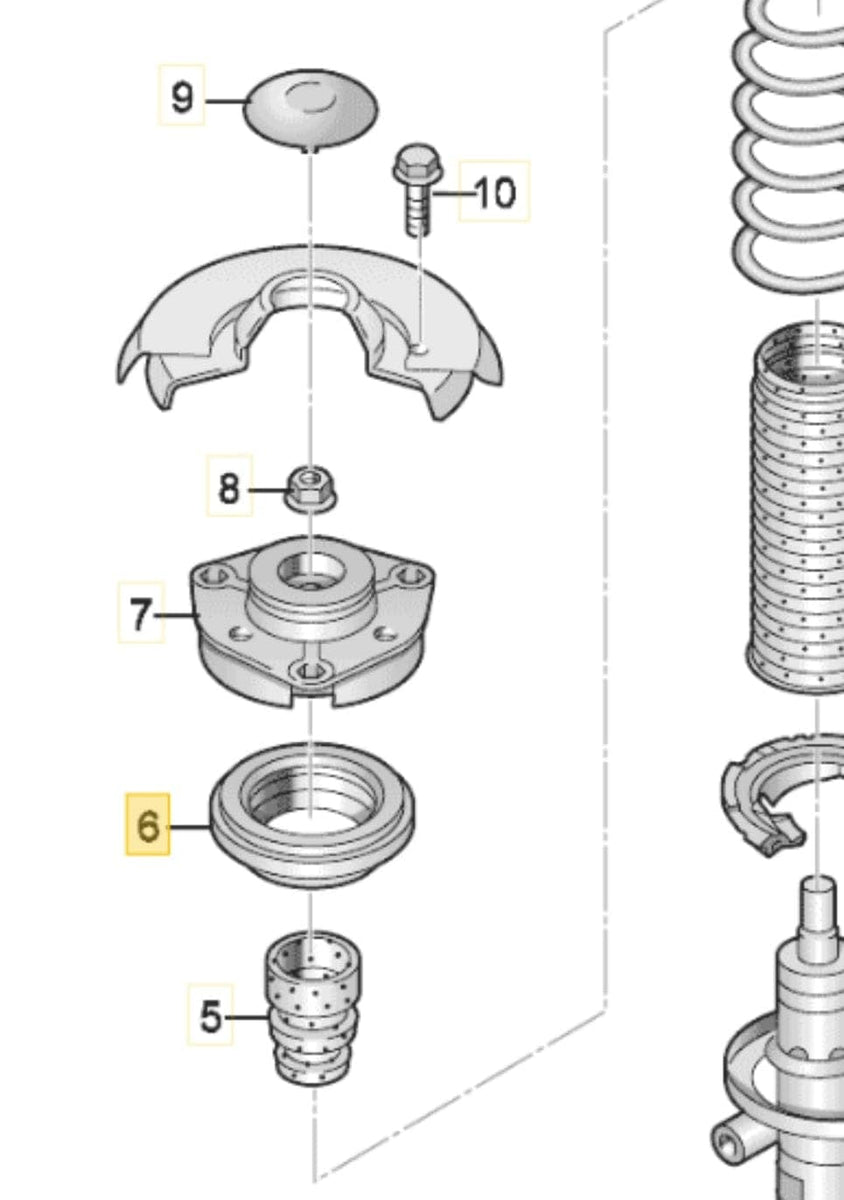 9
10
8
7
6
5