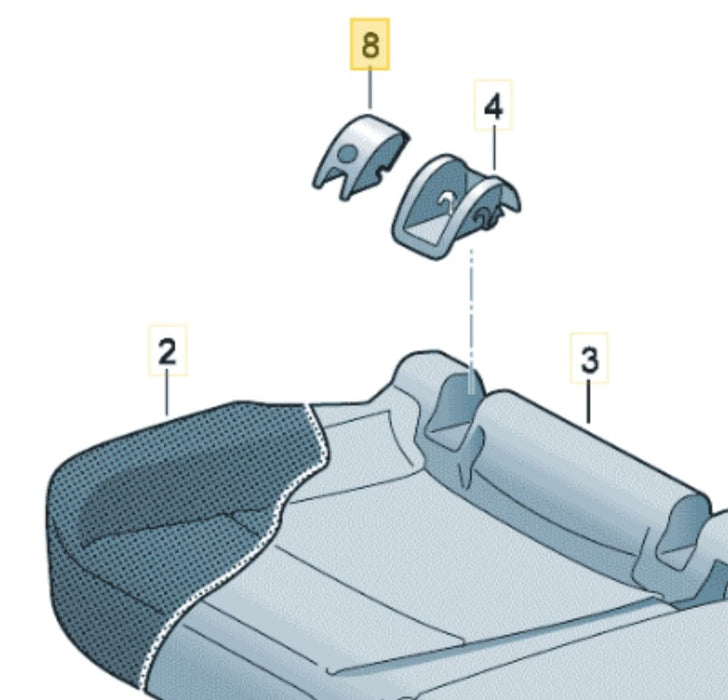 8
4
2
3