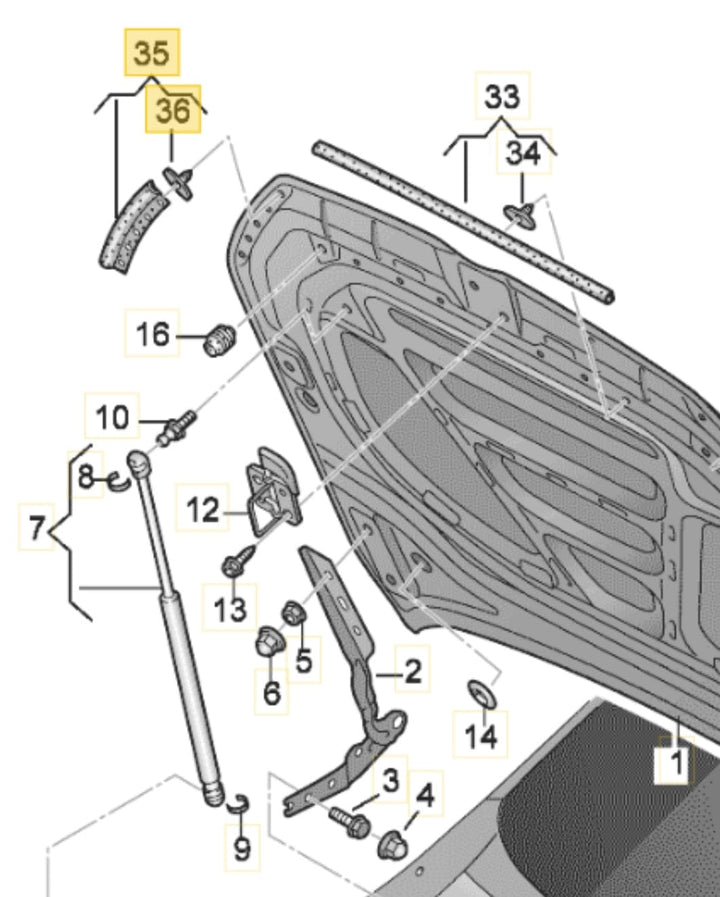 35
36
33
34
16
10
8
7
12
13
5
6
2
14
1
3
4
9