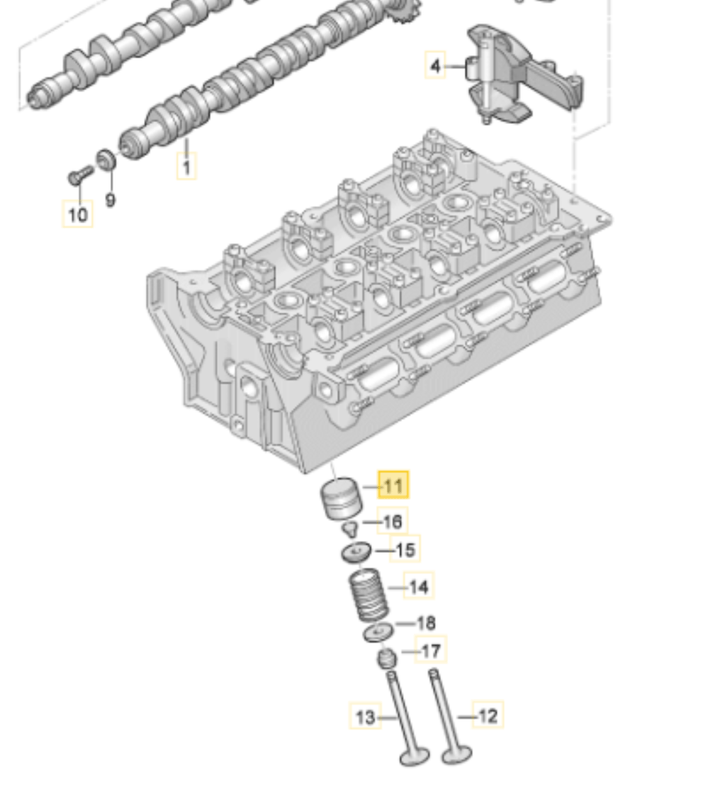 4
1
10
9
11
16
15
14
18
17
13
12