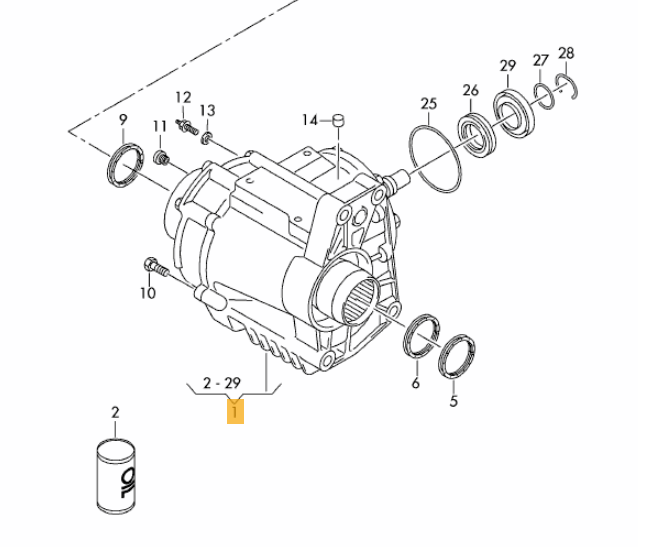 28
29
27
26
25
12
13
14
9
11
10
6
5
2 - 29
1
2