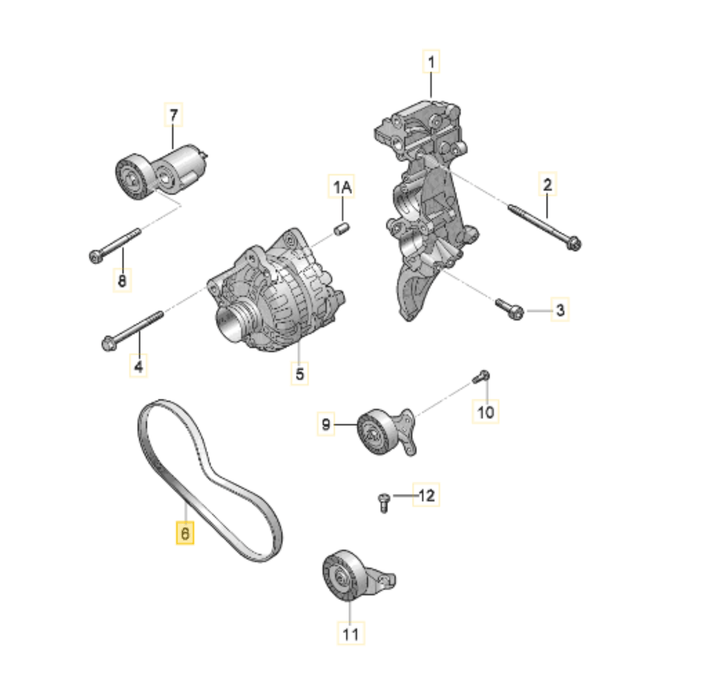 1
7
1A
2
8
3
4
5
10
9
12
6
11