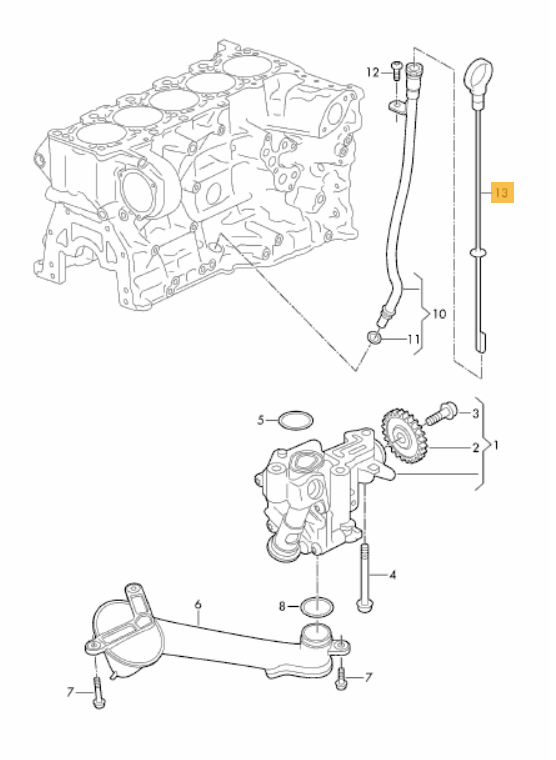 12
13
10
11
5
3
2
1
4
6
8
7
7