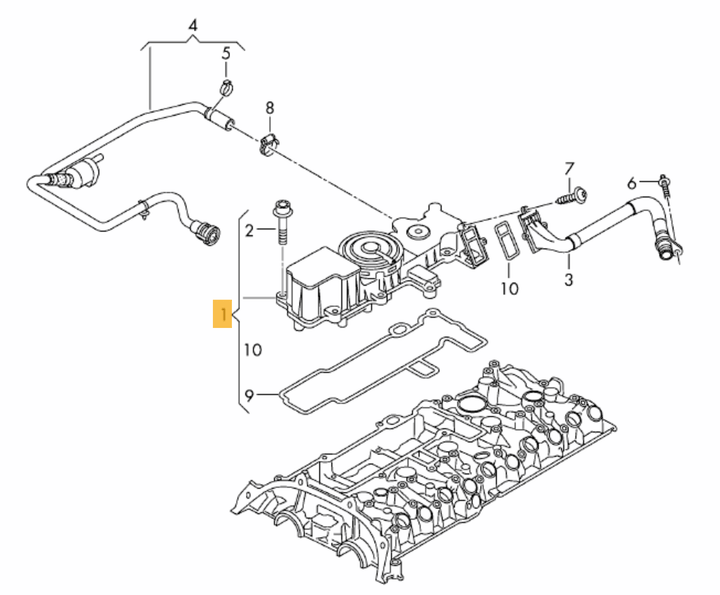 4
5
8
7
6
2
10
3
1
10
9