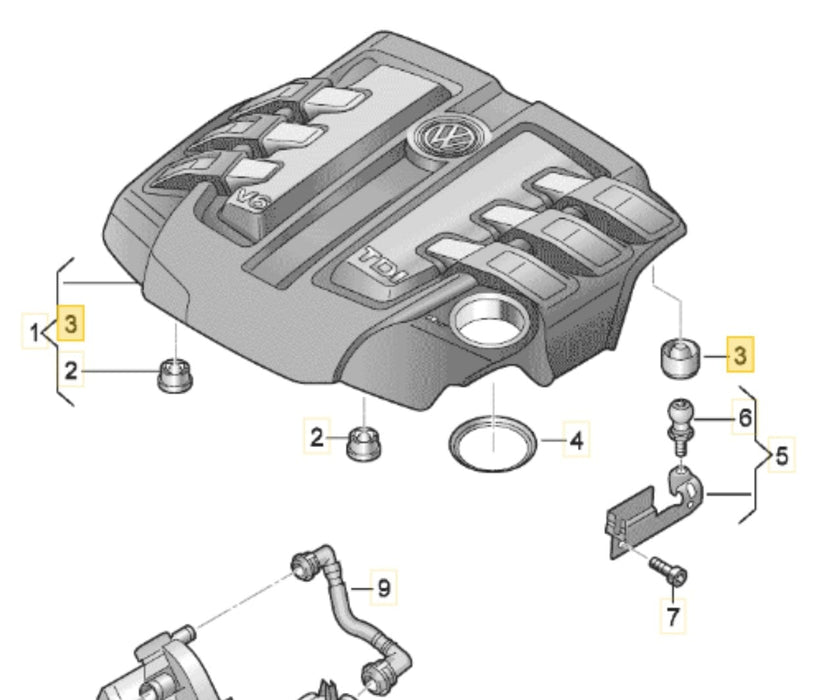 V6
TDI
1
3
2
2
4
3
6
5
7
9