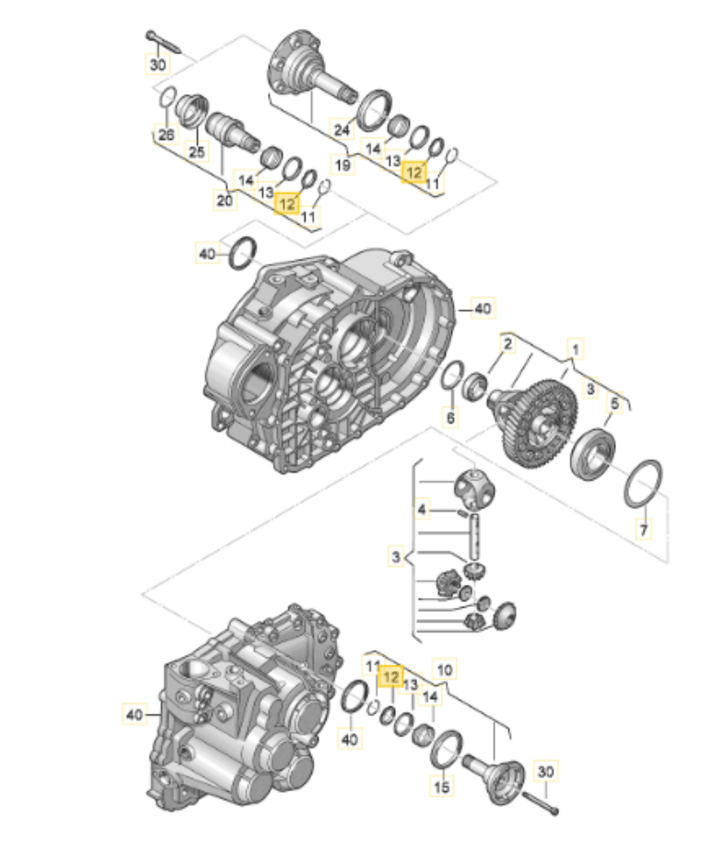 30
26
25
24
14
13
12
11
19
14
13
12
11
20
40
40
2
1
3
5
6
7
4
3
11
12
13
14
10
40
40
15
30