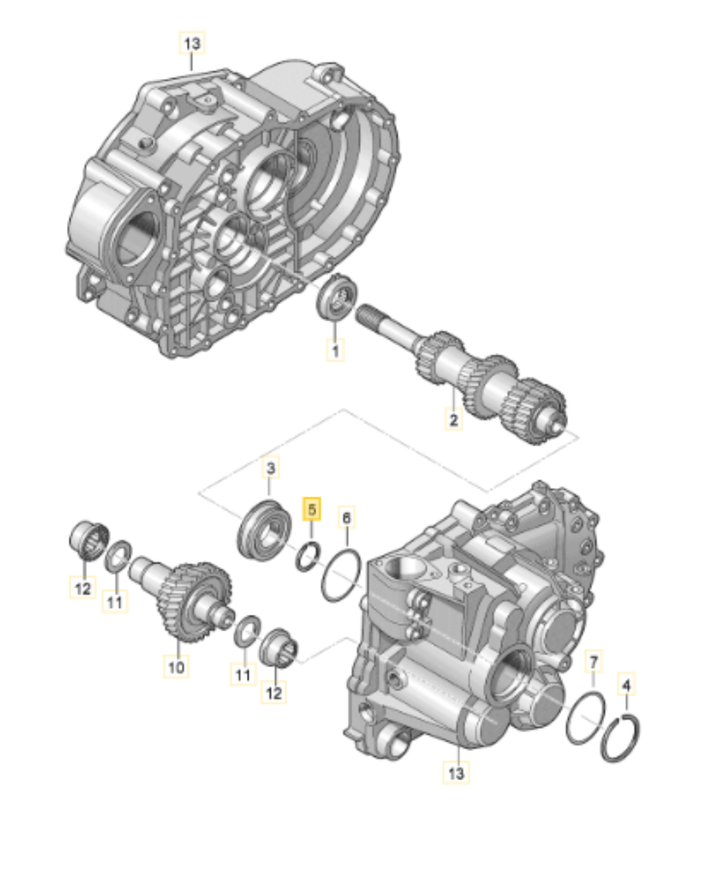 13
1
2
3
5
6
12
11
10
11
12
7
4
13