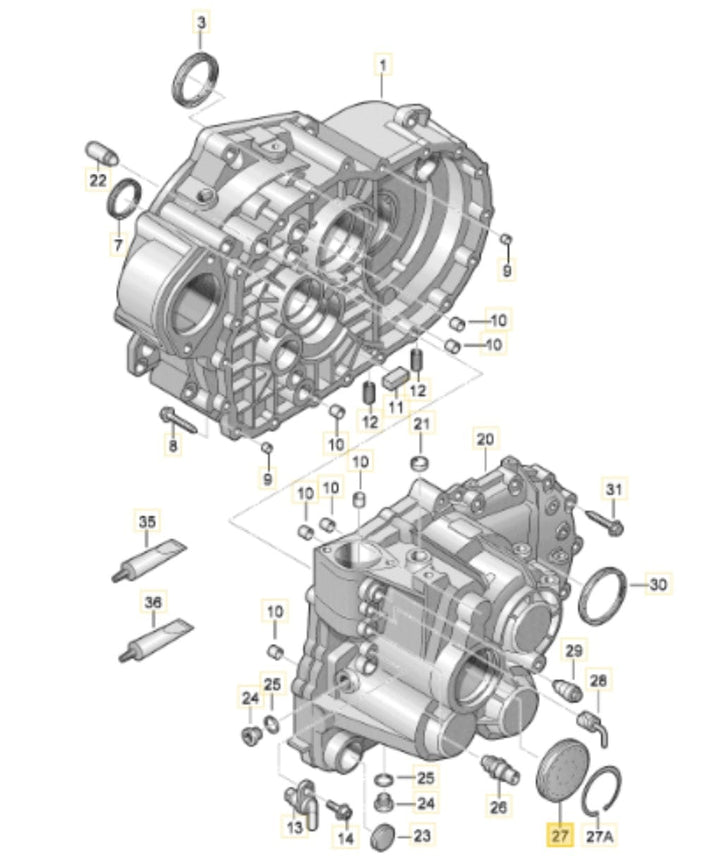 3
1
22
7
9
10
10
12
11
12
8
10
9
21
20
10
10
10
31
35
30
36
10
29
28
24
25
25
24
26
13
14
23
27
27A