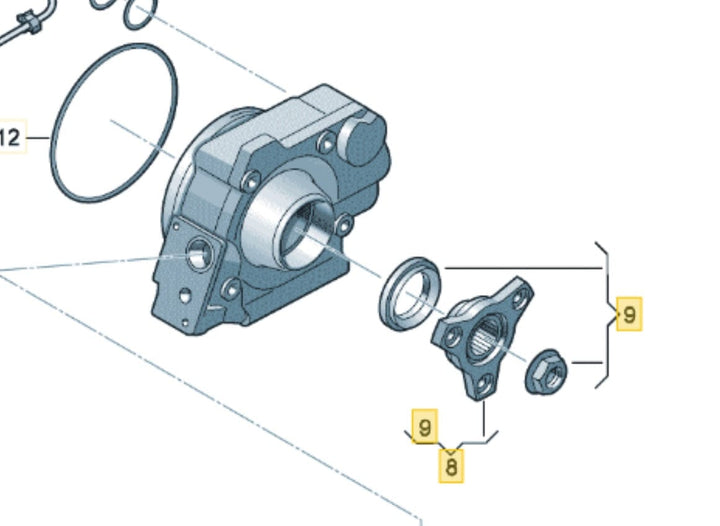 12
9
9
8