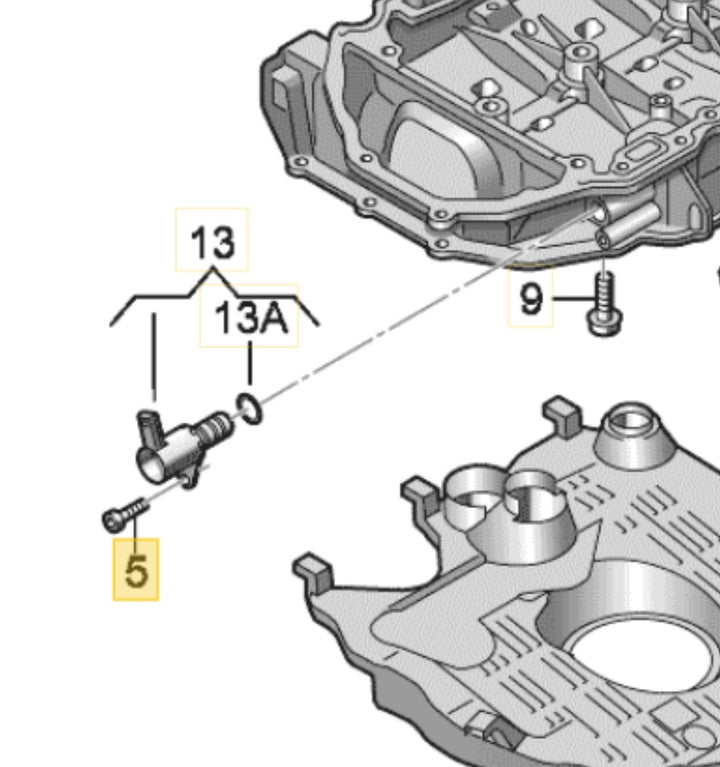 13
13A
9
5