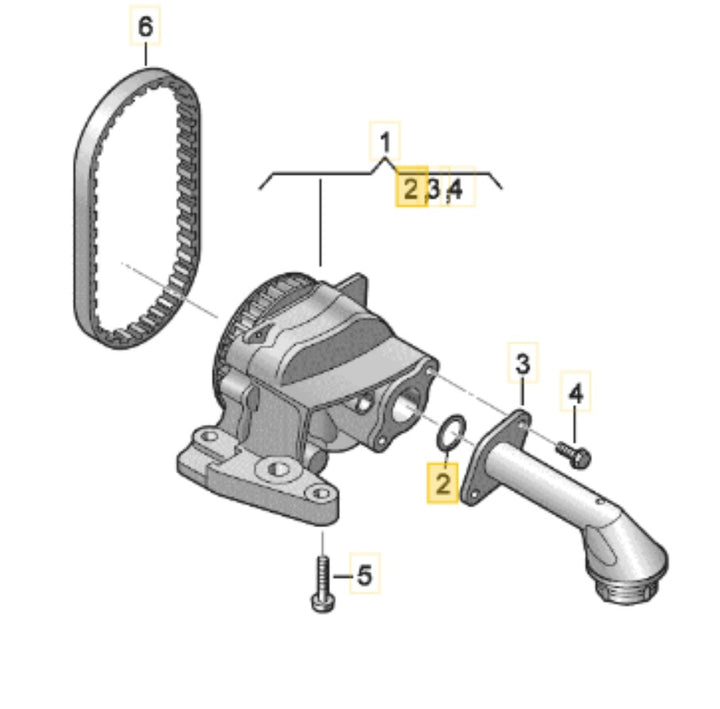 6

1

2,3,4

3

4

2

5