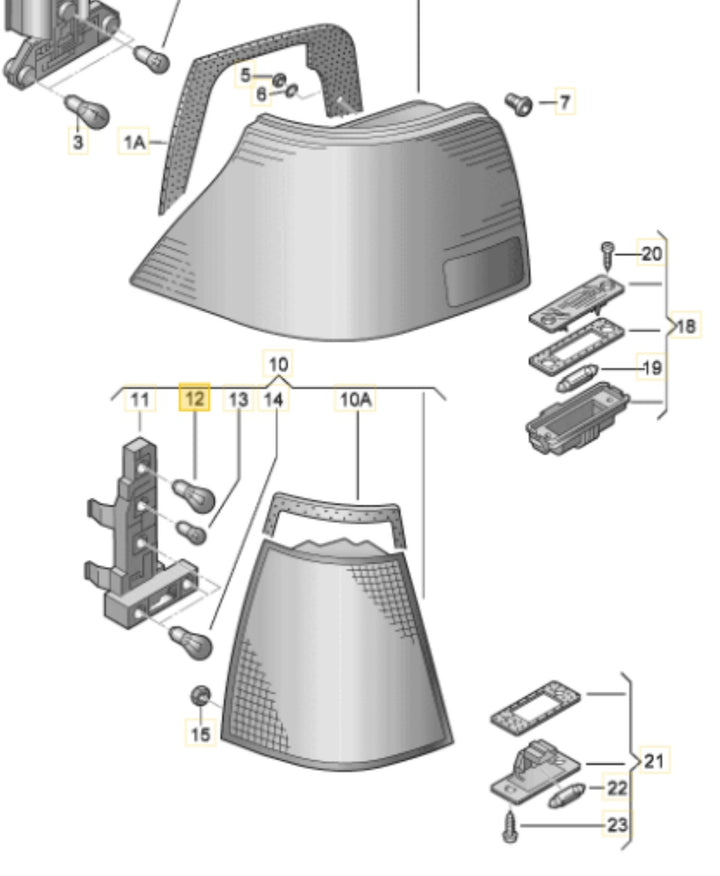 5
6
7
3
1A
20
18
19
10
11
12
13
14
10A
15
21
22
23