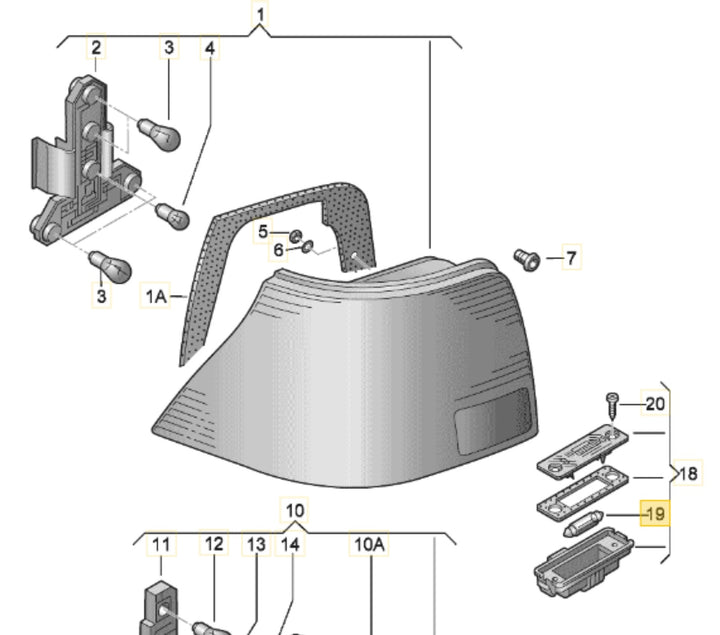 1
2
3
4
5
6
7
3
1A
20
18
19
10
11
12
13
14
10A