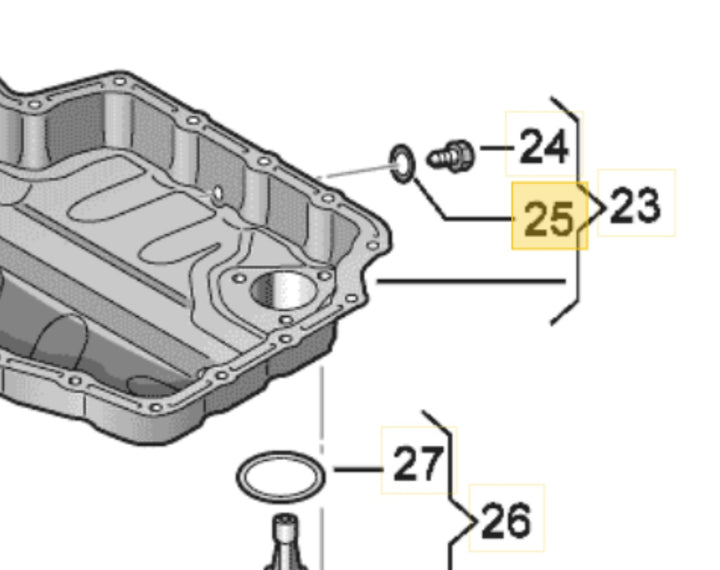 24
25
23
27
26