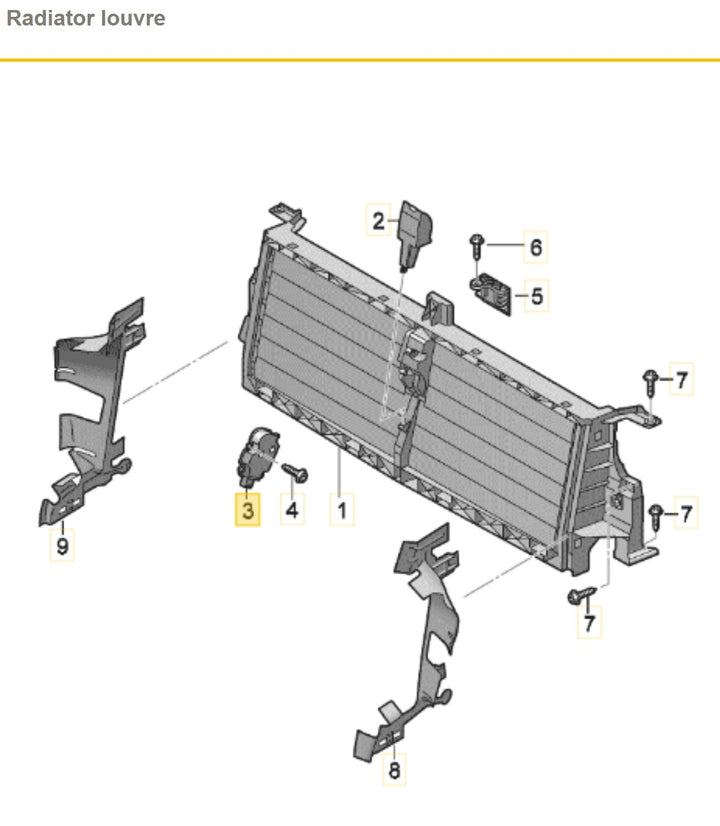 Radiator louvre

2
6
5
7
3
4
1
7
9
7
8