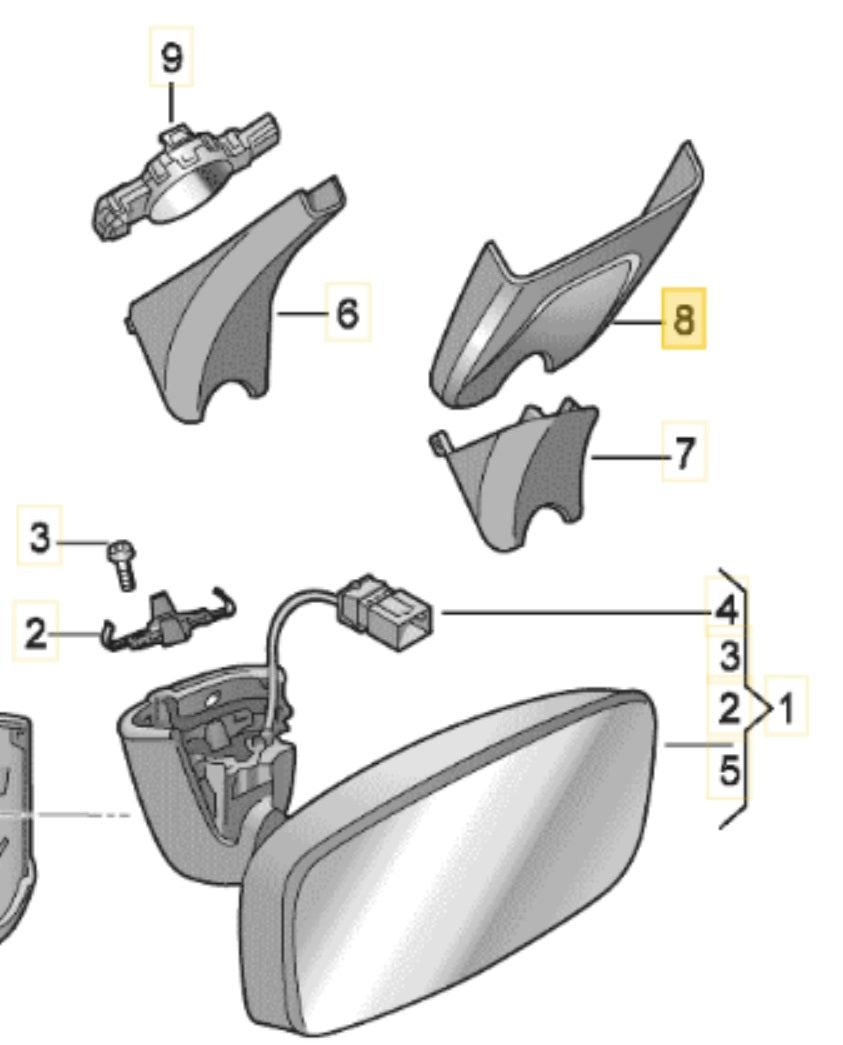 9
6
8
7
3
2
4
3
2
1
5