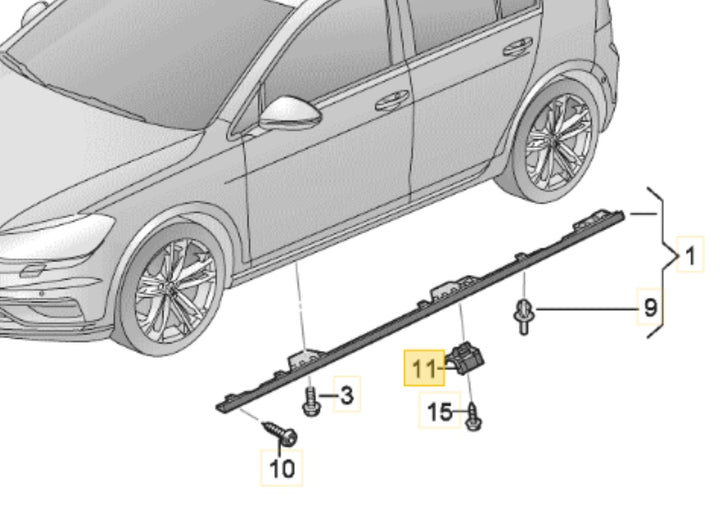 1
9
11
3
15
10