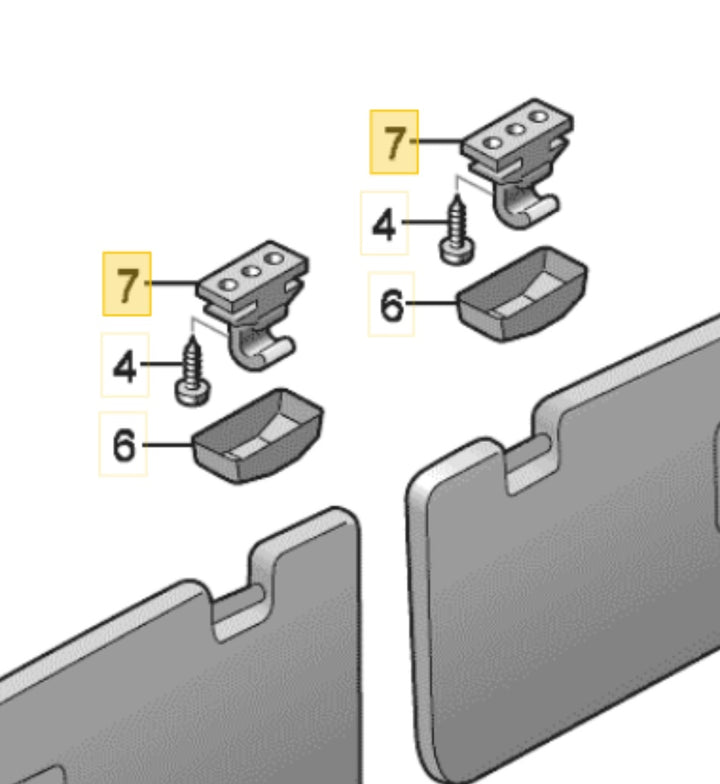 7
4
6
7
4
6