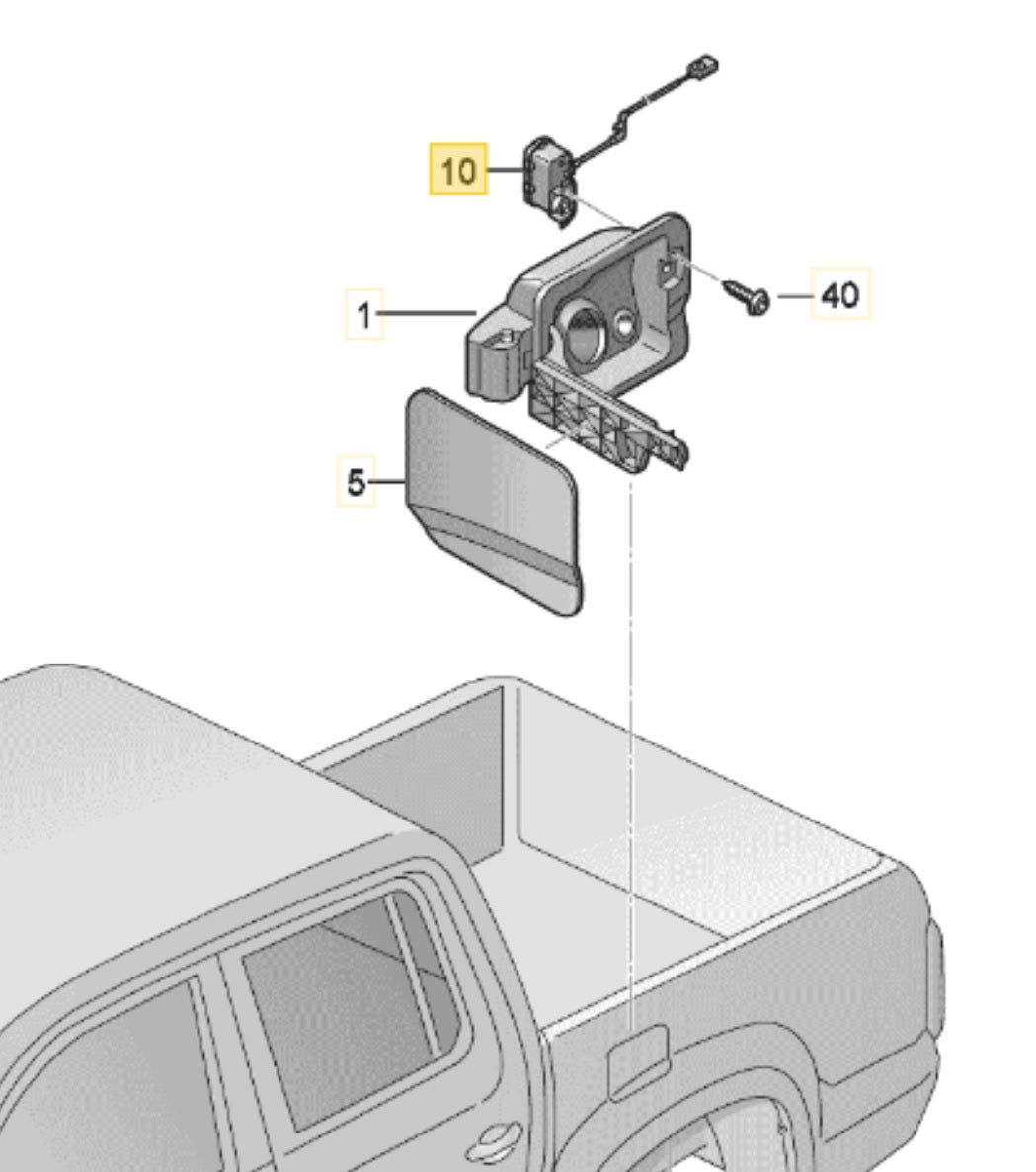 10
1
40
5