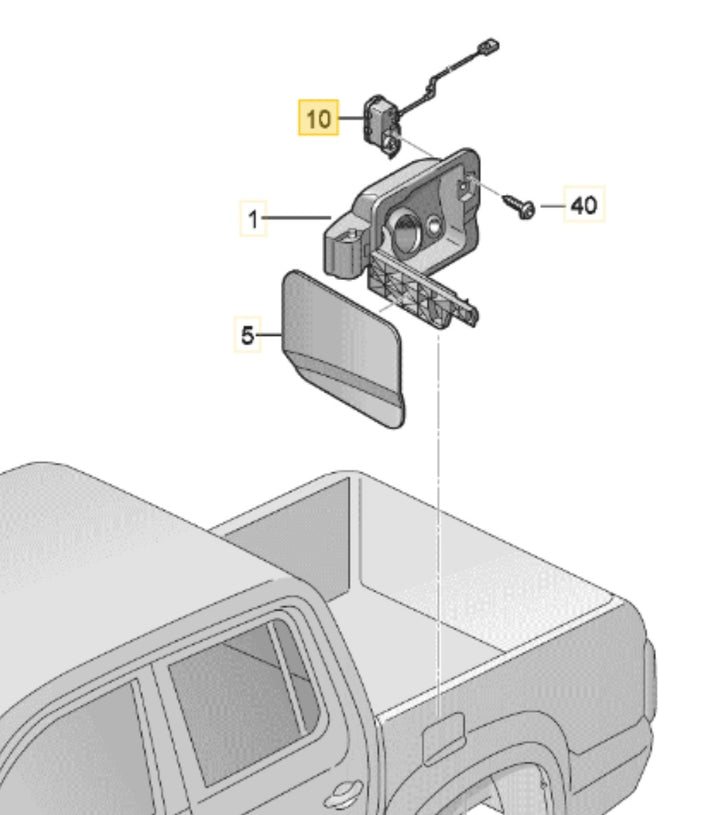 10
40
1
5