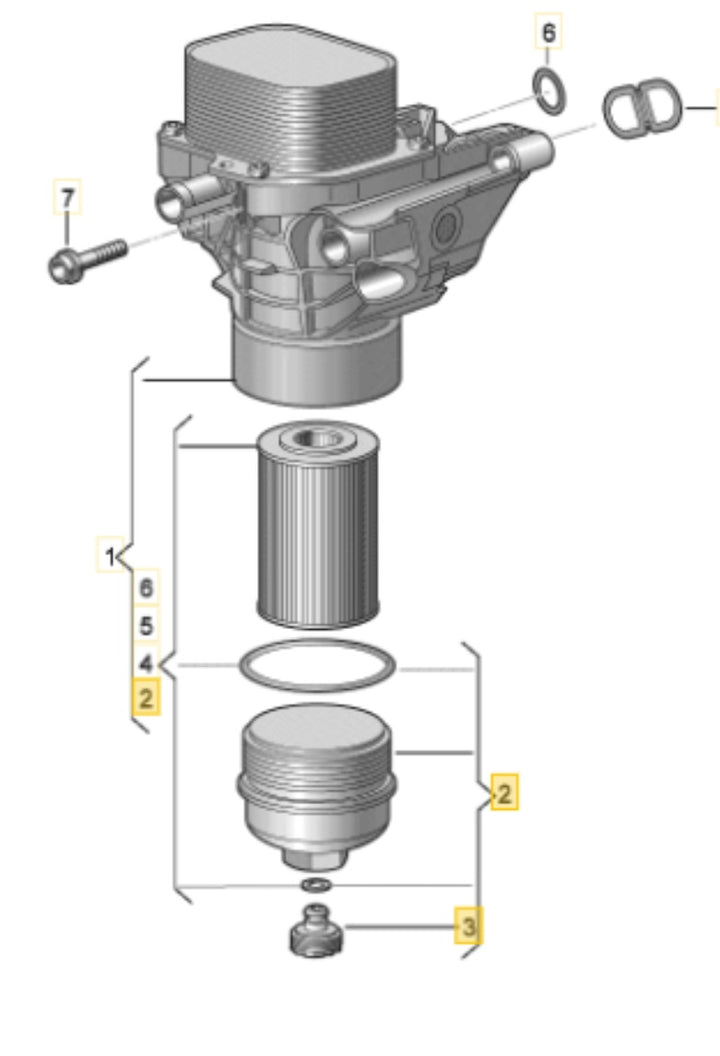 6
7
1
6
5
4
2
2
3