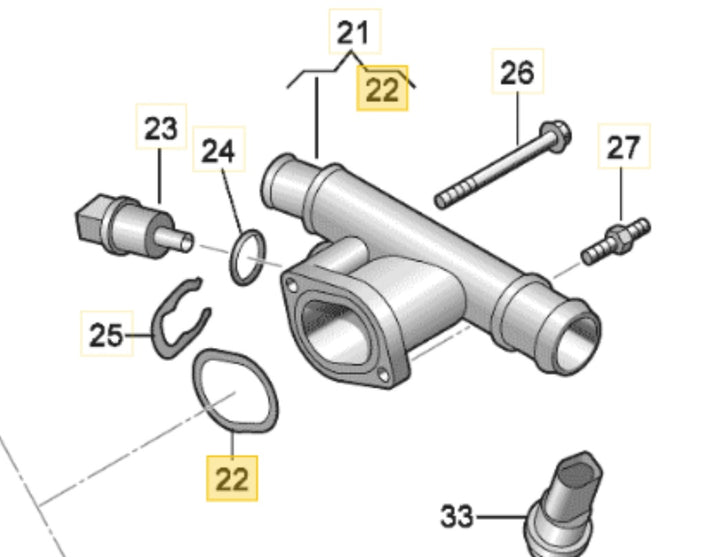 21
22
26
23
24
27
25
22
33